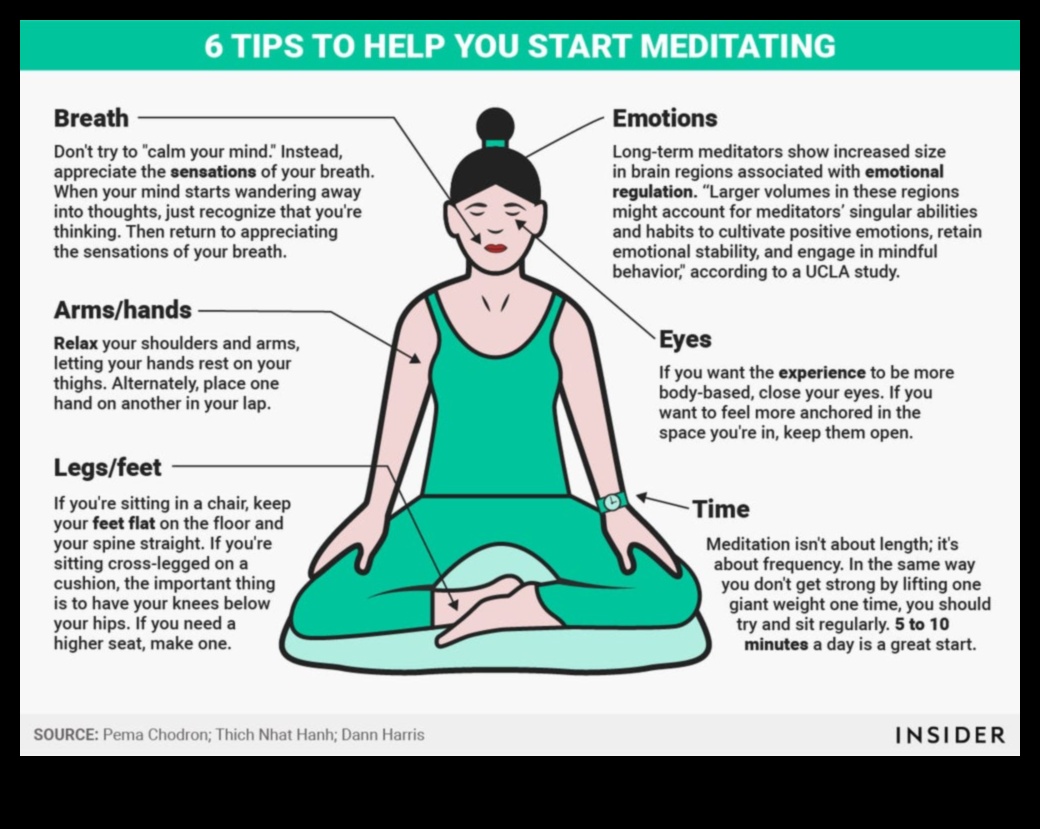 6 TIPS TO HELP YOU START MEDITATING

Breath

Don't try to "calm your mind." Instead, appreciate the sensations of your breath. When your mind starts wandering away into thoughts, just recognize that you're thinking. Then return to appreciating the sensations of your breath.

Arms/hands

Relax your shoulders and arms, letting your hands rest on your thighs. Alternately, place one hand on another in your lap.

Legs/feet

If you're sitting in a chair, keep your feet flat on the floor and your spine straight. If you're sitting cross-legged on a cushion, the important thing is to have your knees below your hips. If you need a higher seat, make one.

Emotions

Long-term meditators show increased size in brain regions associated with emotional regulation. "Larger volumes in these regions might account for meditators' singular abilities and habits to cultivate positive emotions, retain emotional stability, and engage in mindful behavior," according to a UCLA study.

Eyes

If you want the experience to be more body-based, close your eyes. If you want to feel more anchored in the space you're in, keep them open.

Time

Meditation isn't about length; it's about frequency. In the same way you don't get strong by lifting one giant weight one time, you should try and sit regularly. 5 to 10 minutes a day is a great start.

SOURCE: Pema Chodron; Thich Nhat Hanh; Dann Harris

INSIDER