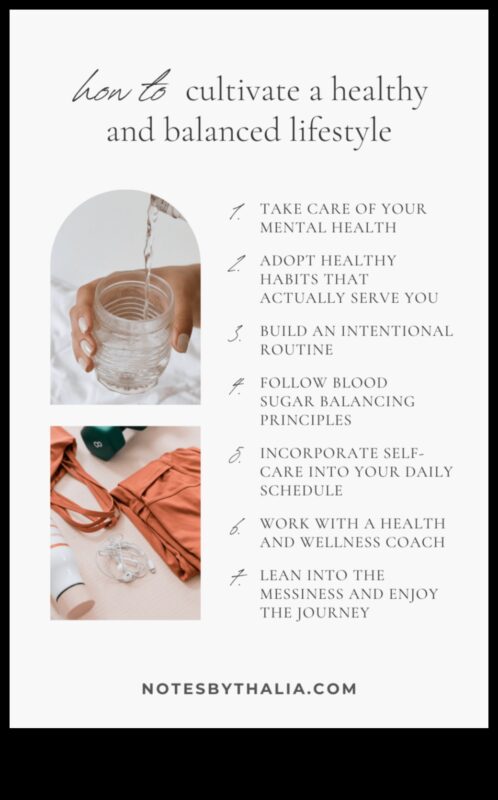 how to cultivate a healthy and balanced lifestyle

1. TAKE CARE OF YOUR MENTAL HEALTH

2. ADOPT HEALTHY HABITS THAT ACTUALLY SERVE YOU

3. BUILD AN INTENTIONAL ROUTINE

4. FOLLOW BLOOD SUGAR BALANCING PRINCIPLES

5. INCORPORATE SELF-CARE INTO YOUR DAILY SCHEDULE

6. WORK WITH A HEALTH AND WELLNESS COACH

7. LEAN INTO THE MESSINESS AND ENJOY THE JOURNEY

NOTESBYTHALIA.COM